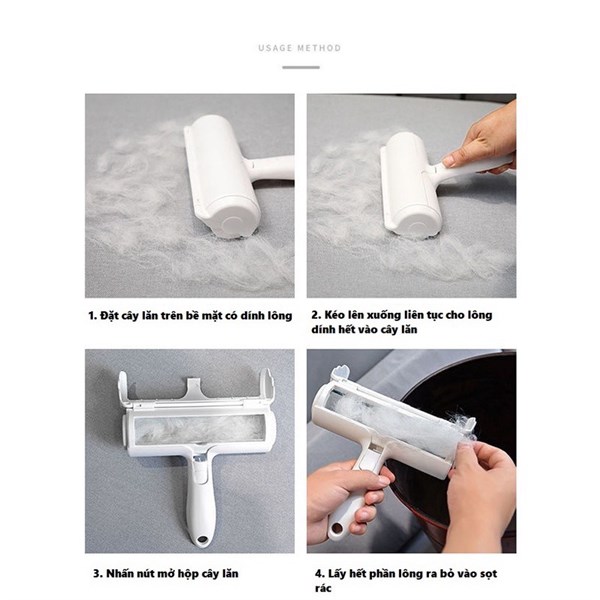 USAGE METHOD

1. Đặt cây lăn trên bề mặt có dính lông

2. Kéo lên xuống liên tục cho lông dính hết vào cây lăn

3. Nhấn nút mở hộp cây lăn

4. Lấy hết phần lông ra bỏ vào sọt rác